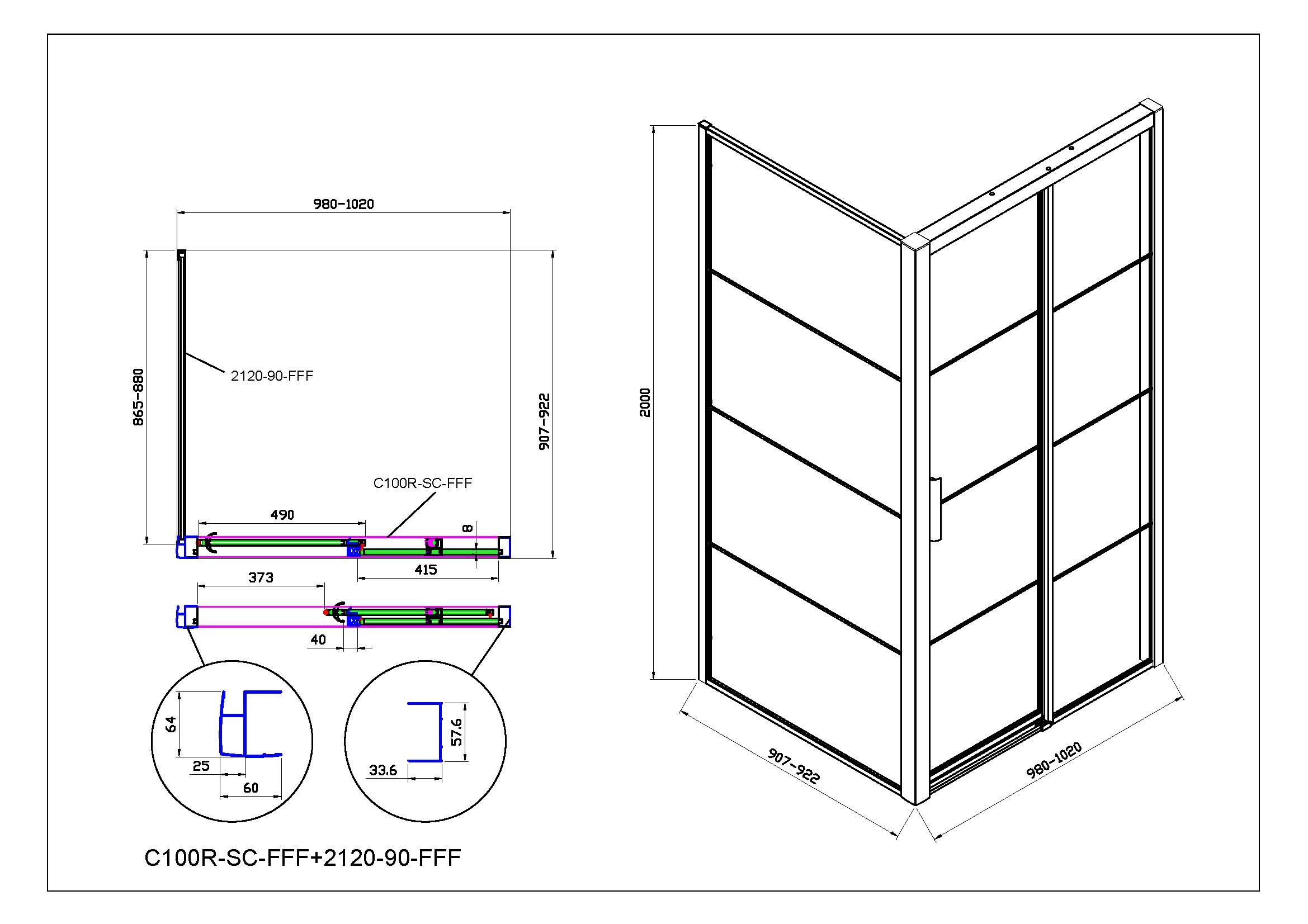 980-1020

865-880

2120-90-FFF

907-922

C100R-SC-FFF

490

8

415

373

40

64

25

60

57.6

33.6

C100R-SC-FFF+2120-90-FFF

2000

907-922

980-1020